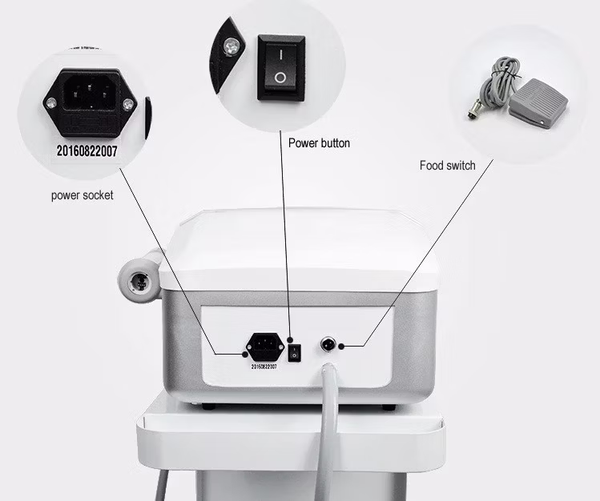 20160822007

power socket

Power button

Food switch

20160822007